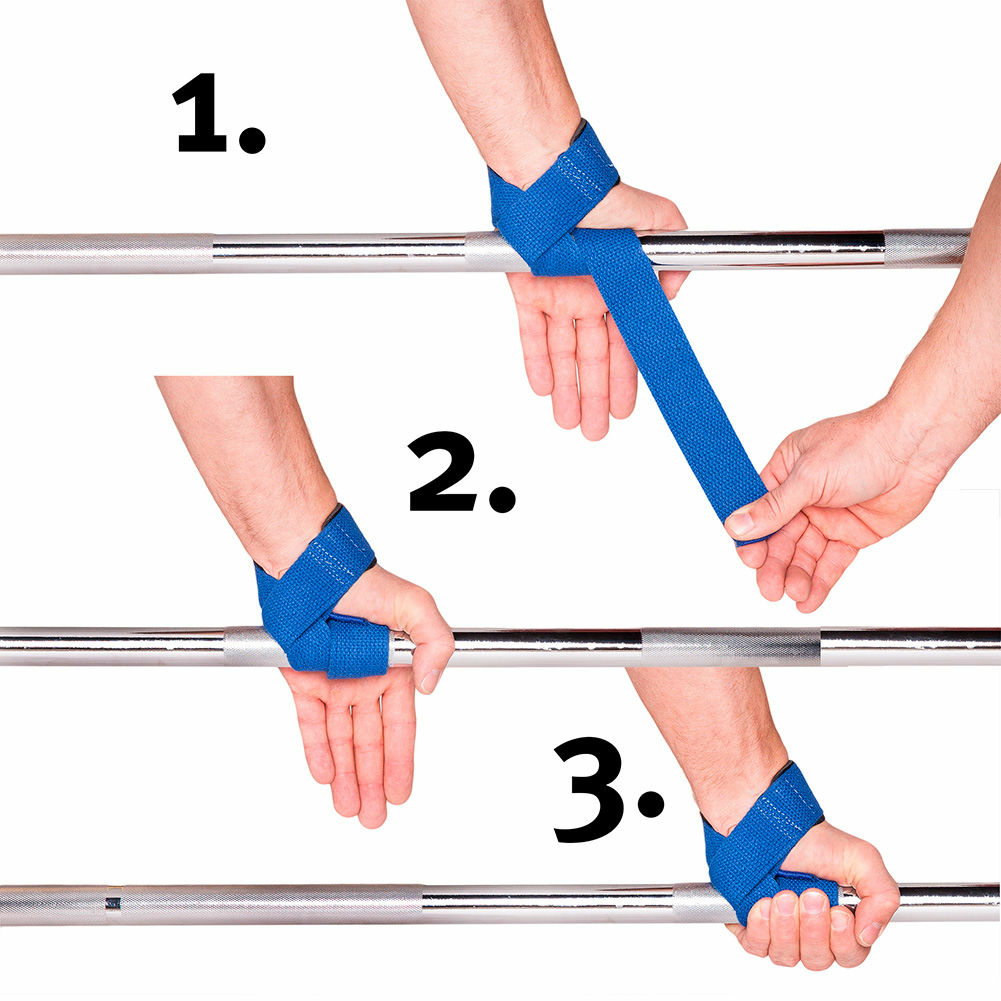 1.

2.

3.